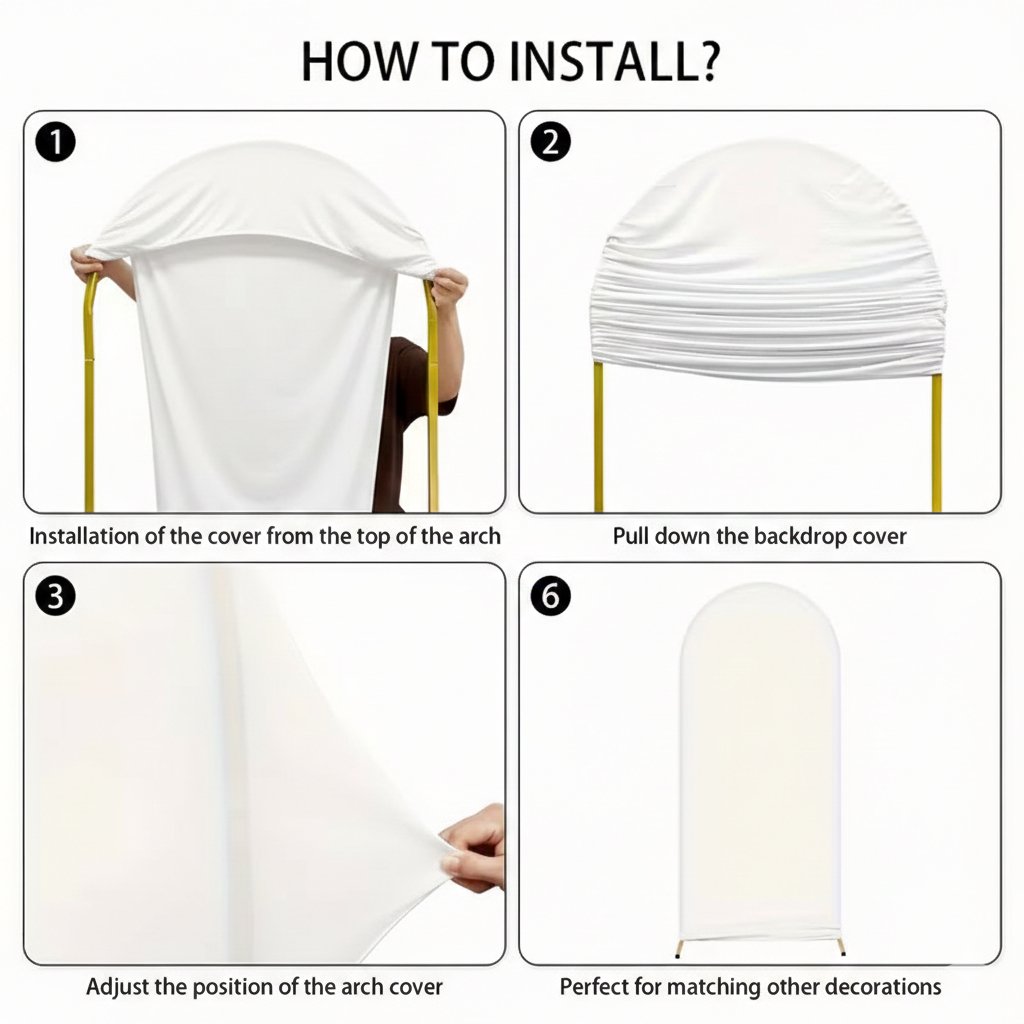 HOW TO INSTALL?

1

Installation of the cover from the top of the arch

2

Pull down the backdrop cover

3

Adjust the position of the arch cover

6

Perfect for matching other decorations